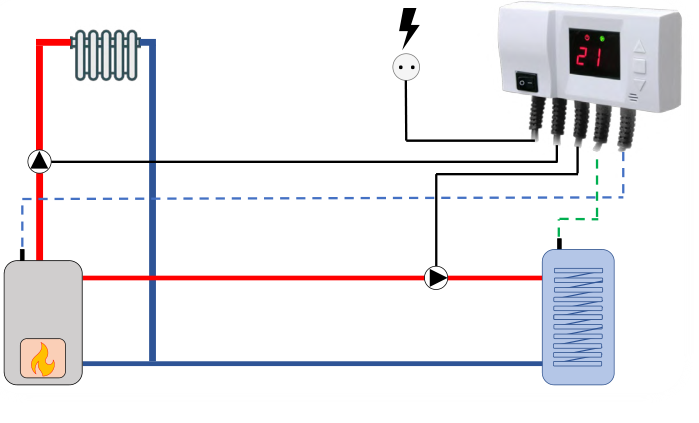 21